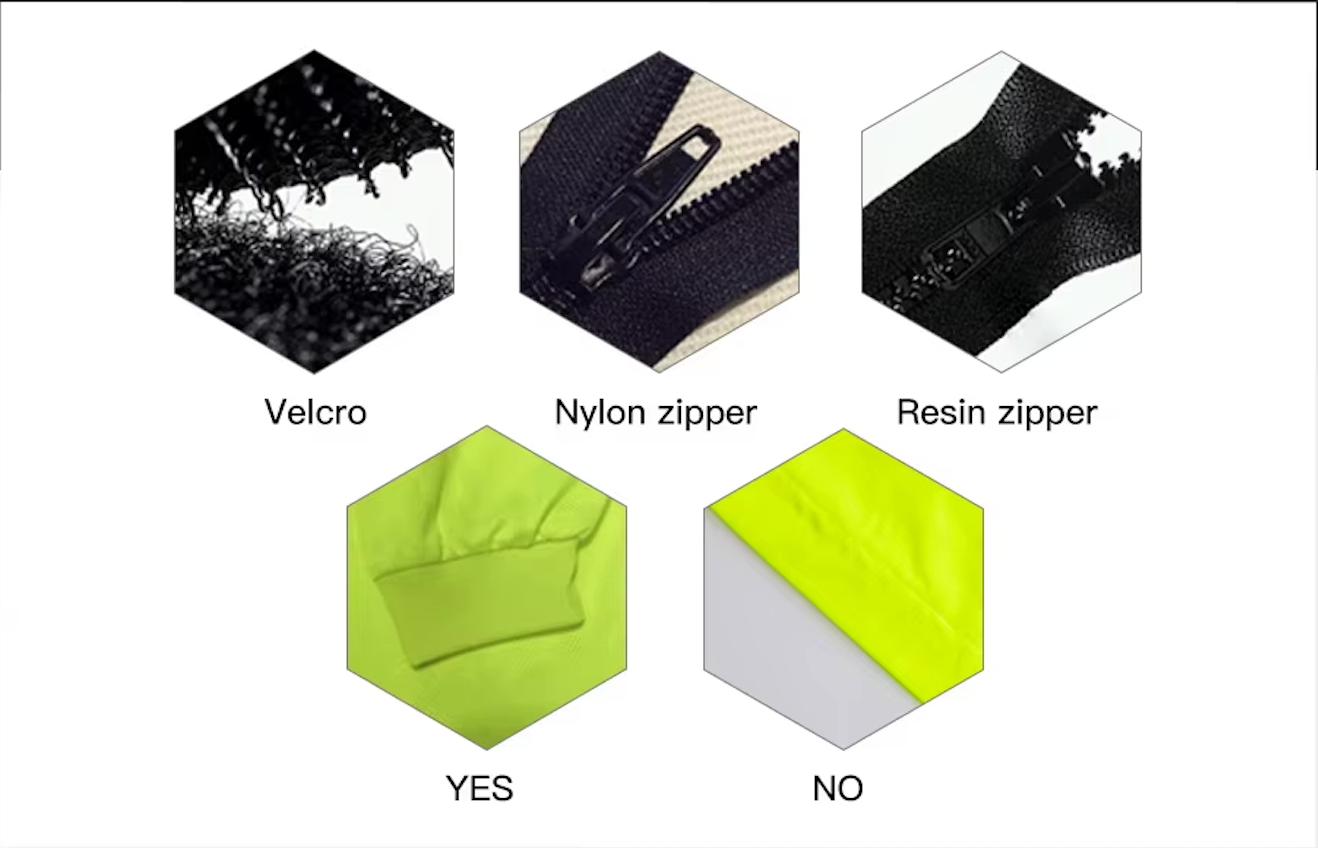 Velcro

Nylon zipper

Resin zipper

YES

NO